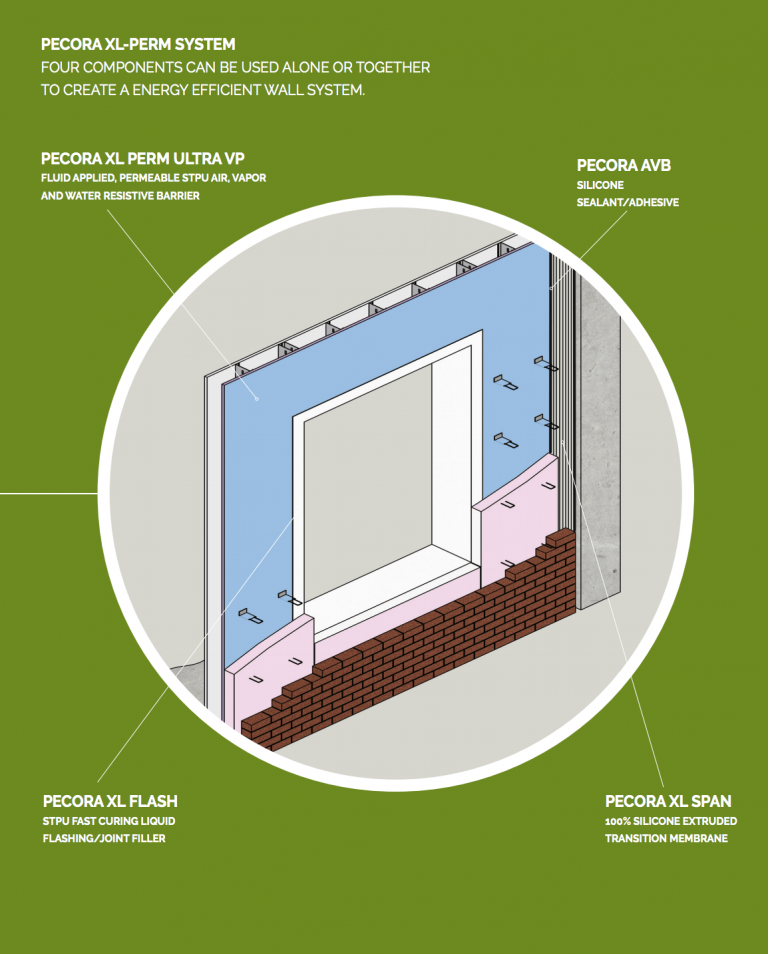 PECORA XL-PERM SYSTEM
FOUR COMPONENTS CAN BE USED ALONE OR TOGETHER TO CREATE A ENERGY EFFICIENT WALL SYSTEM.

PECORA XL PERM ULTRA VP
FLUID APPLIED, PERMEABLE STPU AIR, VAPOR AND WATER RESISTIVE BARRIER

PECORA AVB
SILICONE SEALANT/ADHESIVE

PECORA XL FLASH
STPU FAST CURING LIQUID FLASHING/JOINT FILLER

PECORA XL SPAN
100% SILICONE EXTRUDED TRANSITION MEMBRANE